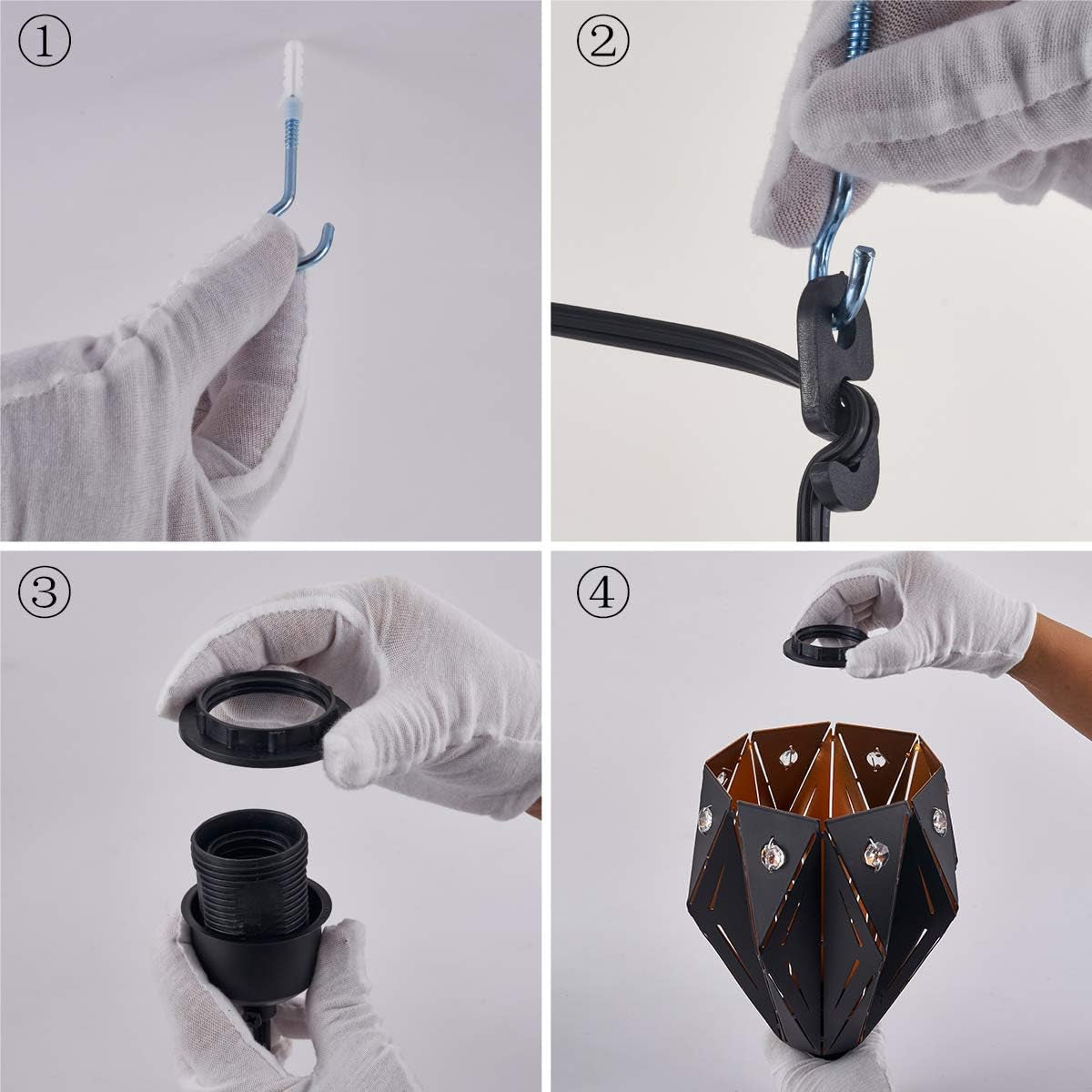 ①

②

③

④