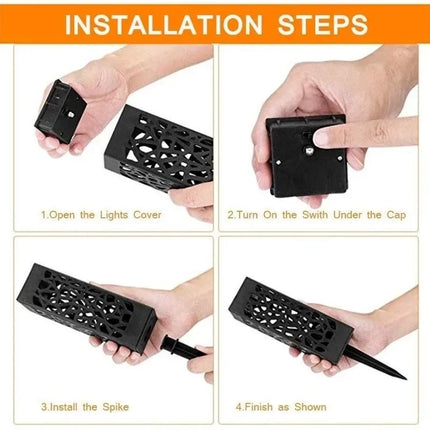 INSTALLATION STEPS

1.Open the Lights Cover

2.Turn On the Swith Under the Cap

3.Install the Spike

4.Finish as Shown