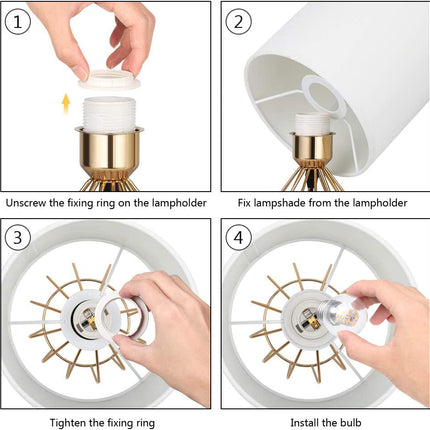 1

Unscrew the fixing ring on the lampholder

2

Fix lampshade from the lampholder

3

Tighten the fixing ring

4

Install the bulb